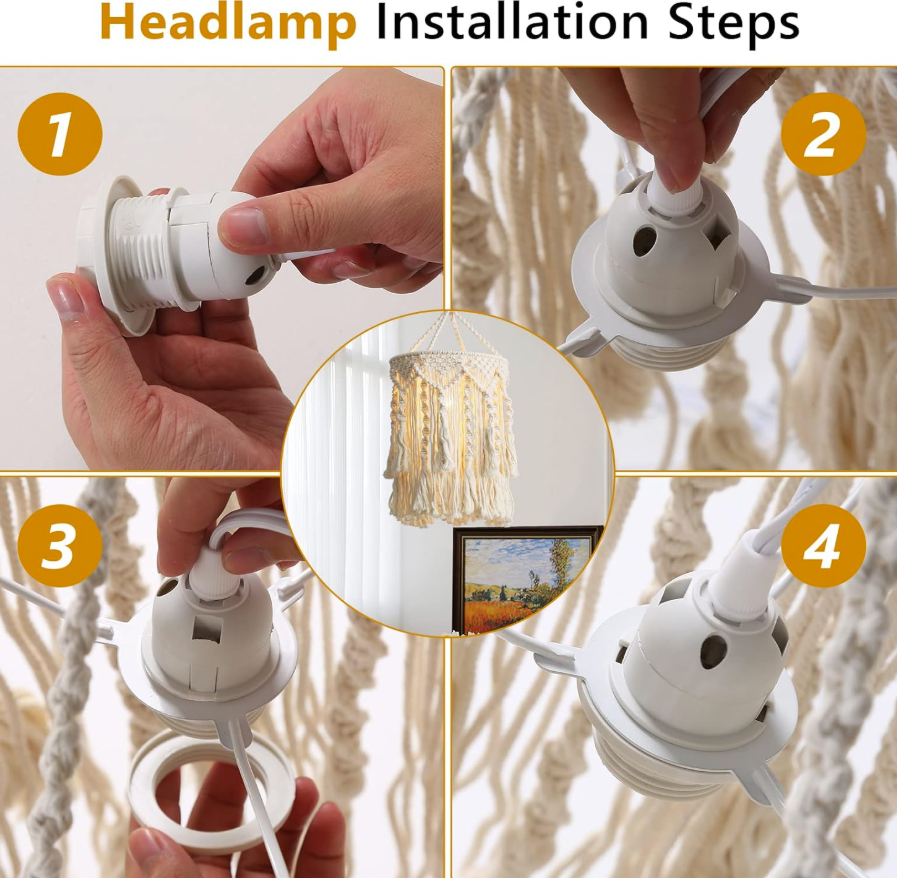 Headlamp Installation Steps

1

2

3

4